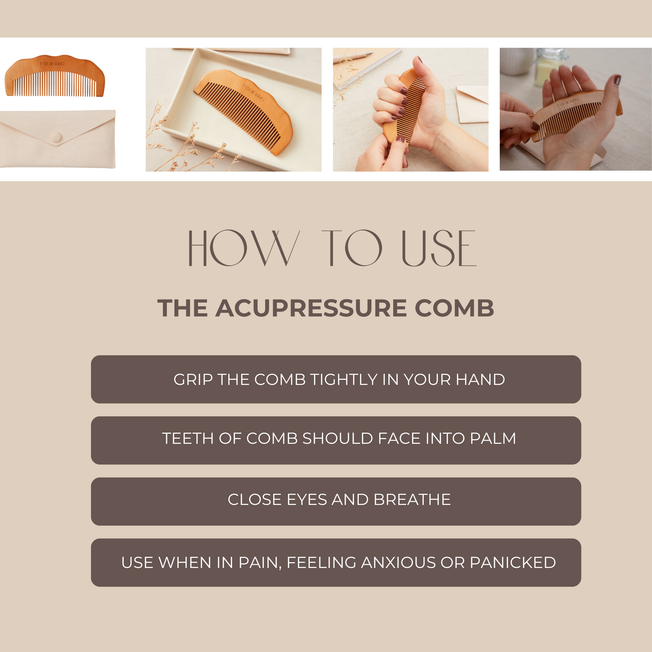 HOW TO USE

THE ACUPRESSURE COMB

GRIP THE COMB TIGHTLY IN YOUR HAND

TEETH OF COMB SHOULD FACE INTO PALM

CLOSE EYES AND BREATHE

USE WHEN IN PAIN, FEELING ANXIOUS OR PANICKED