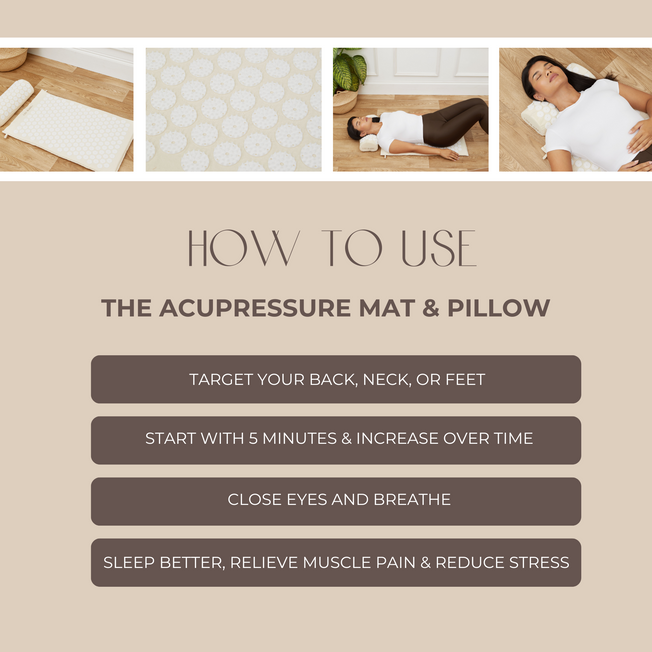 HOW TO USE

THE ACUPRESSURE MAT & PILLOW

TARGET YOUR BACK, NECK, OR FEET

START WITH 5 MINUTES & INCREASE OVER TIME

CLOSE EYES AND BREATHE

SLEEP BETTER, RELIEVE MUSCLE PAIN & REDUCE STRESS